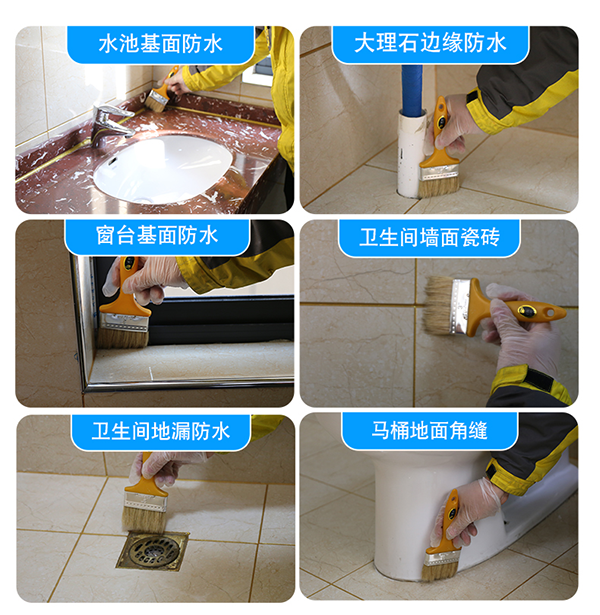 水池基面防水

大理石边缘防水

窗台基面防水

卫生间墙面瓷砖

卫生间地漏防水

马桶地面角缝